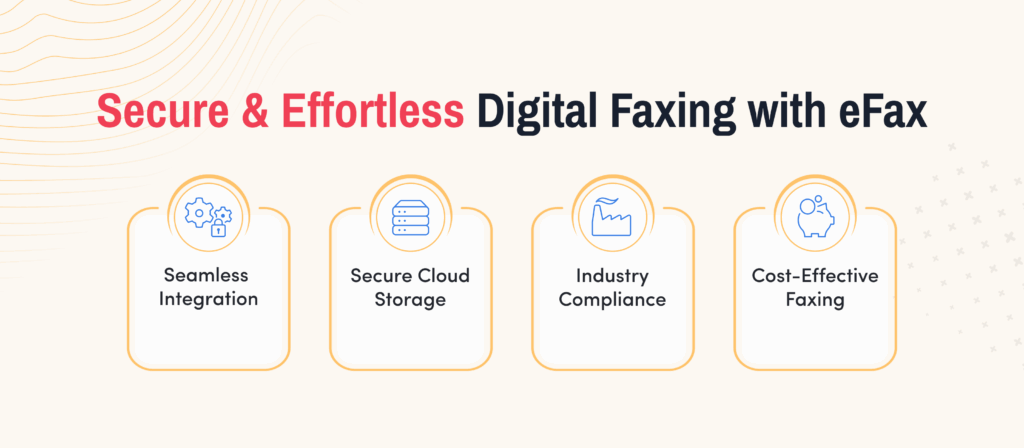 Secure & Effortless Digital Faxing with eFax

Seamless Integration

Secure Cloud Storage

Industry Compliance

Cost-Effective Faxing