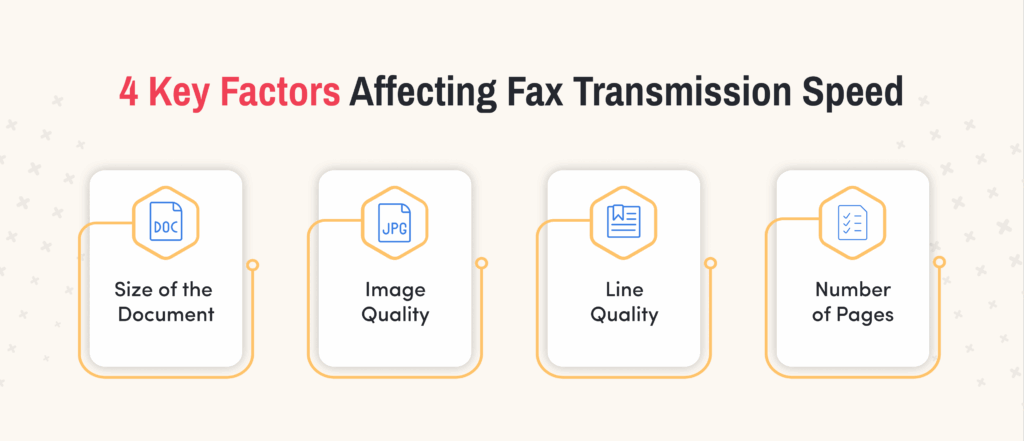 4 Key Factors Affecting Fax Transmission Speed

DOC

Size of the Document

JPG

Image Quality

Line Quality

Number of Pages