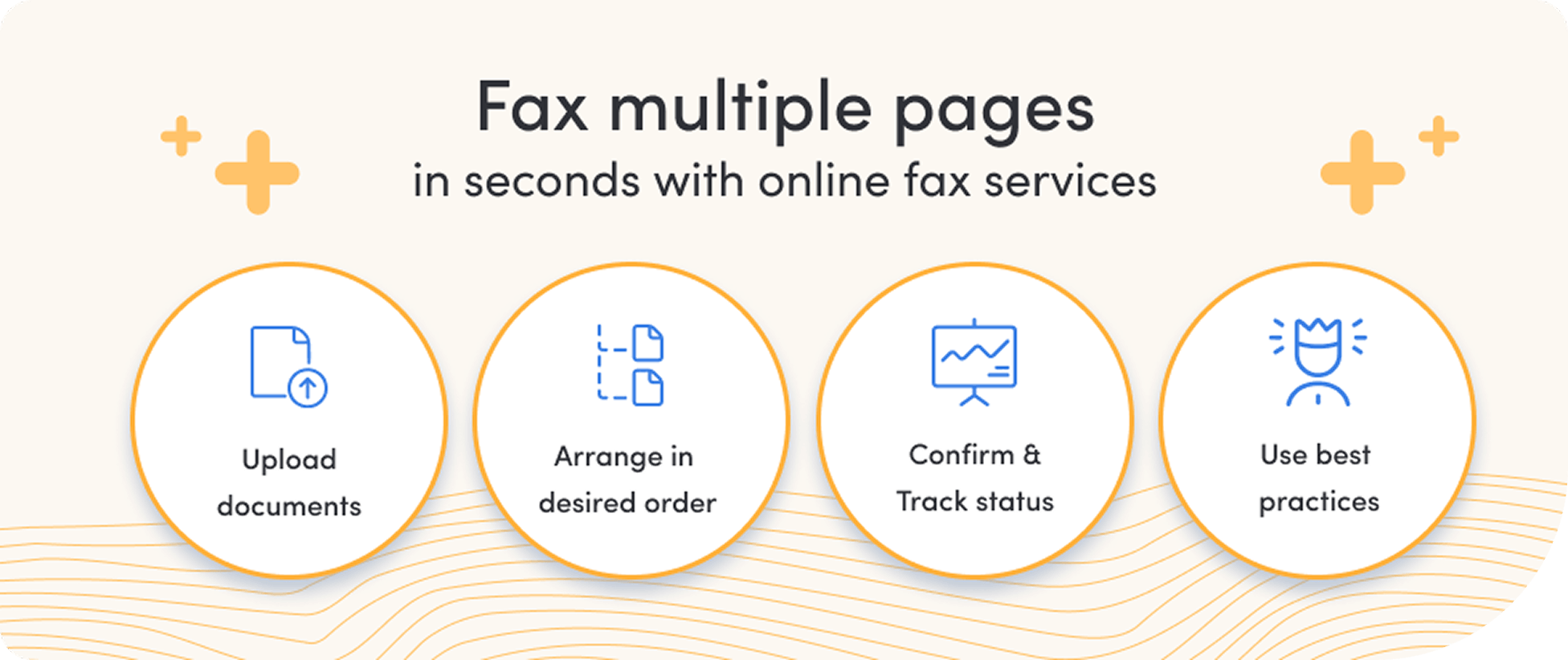 Fax multiple pages
in seconds with online fax services

Upload documents

Arrange in desired order

Confirm & Track status

Use best practices