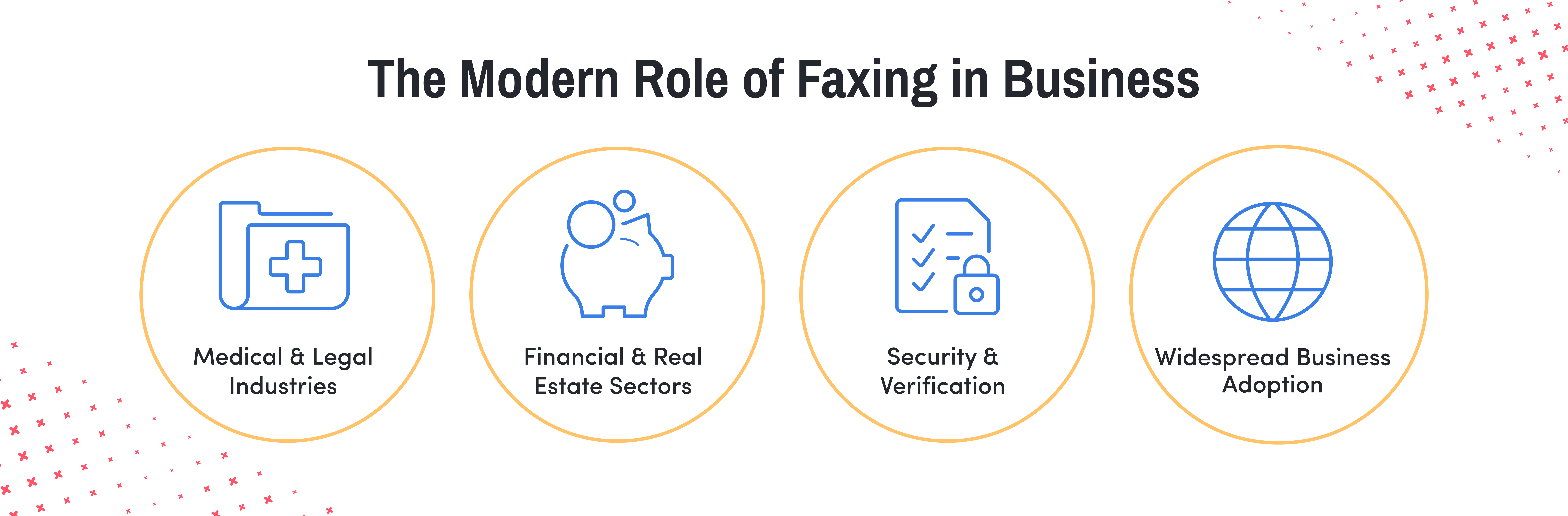 The Modern Role of Faxing in Business

Medical & Legal Industries

Financial & Real Estate Sectors

Security & Verification

Widespread Business Adoption